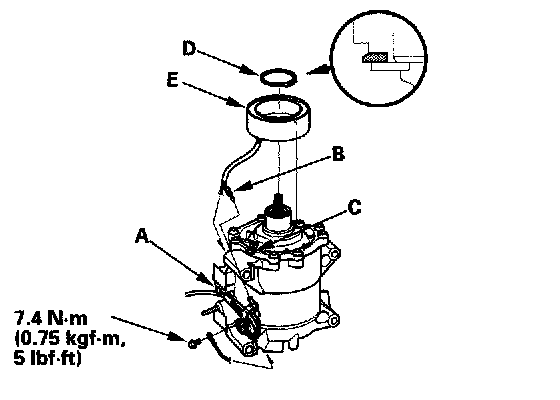 D

E

B

C

A

7.4 N·m (0.75 kgf·m, 5 lbf·ft)