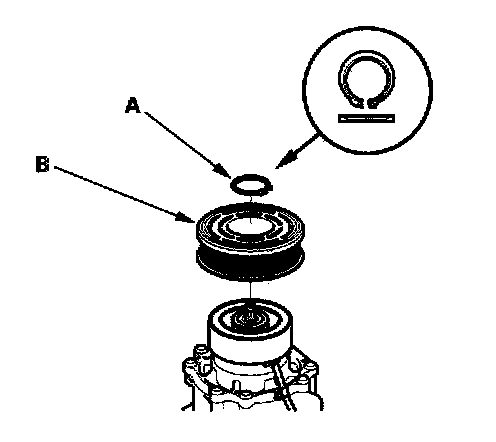 A

B