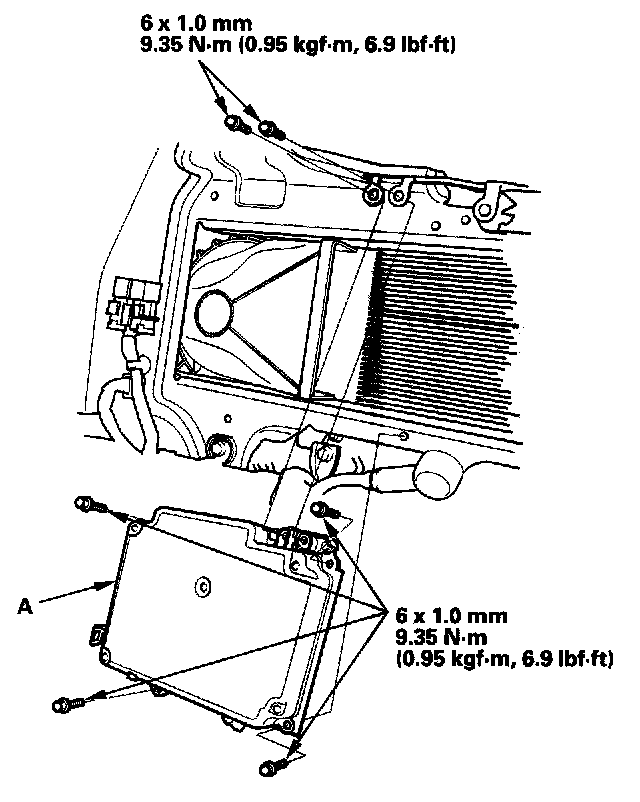 6 x 1.0 mm
9.35 N·m (0.95 kgf·m, 6.9 lbf·ft)

A

6 x 1.0 mm
9.35 N·m
(0.95 kgf·m, 6.9 lbf·ft)