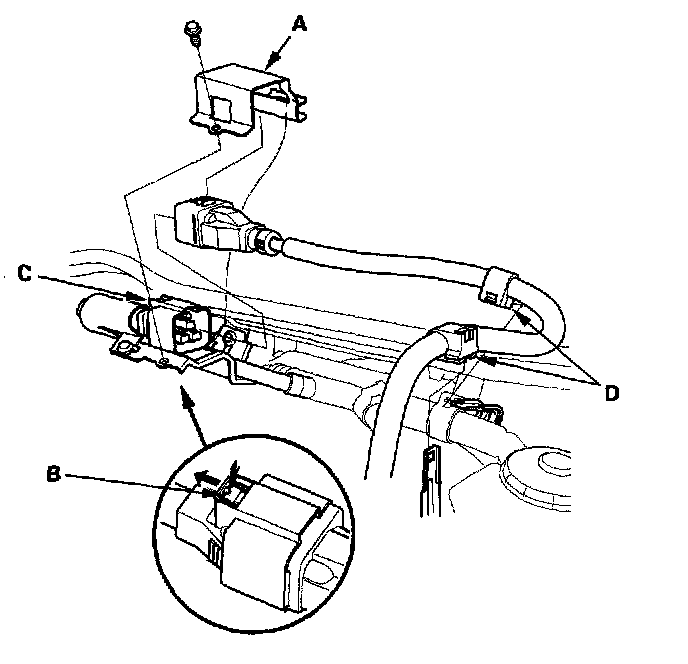 A
C
D
B