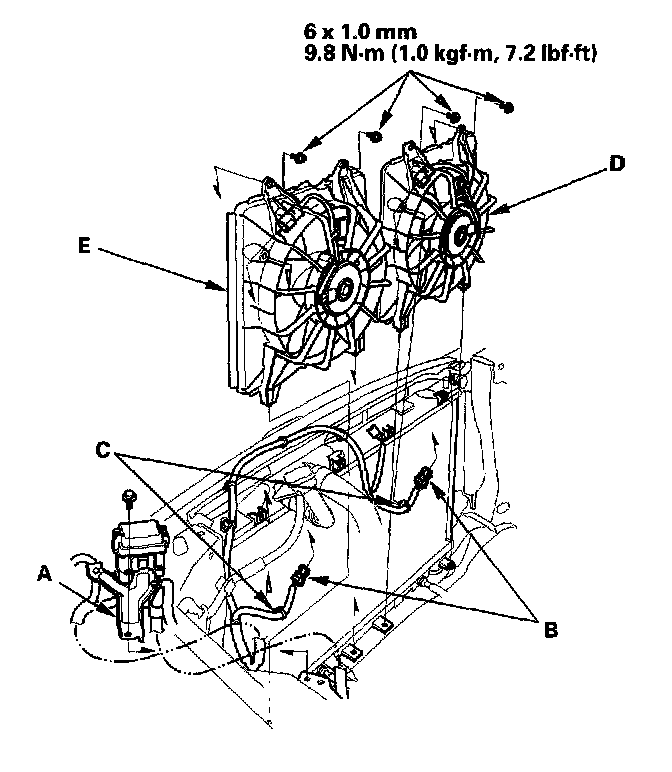 6 x 1.0 mm
9.8 N·m (1.0 kgf·m, 7.2 lbf·ft)

D

E

C

A

B