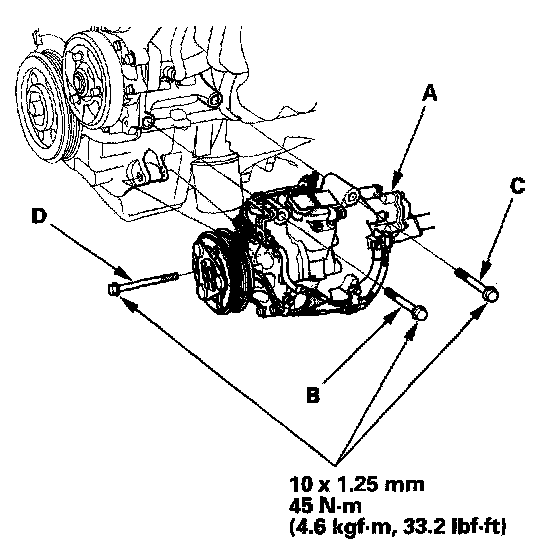 A

C

D

B

10 x 1.25 mm
45 N·m
(4.6 kgf·m, 33.2 lbf·ft)