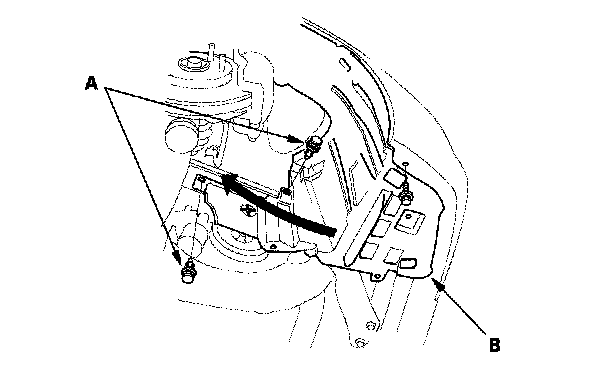 A

B