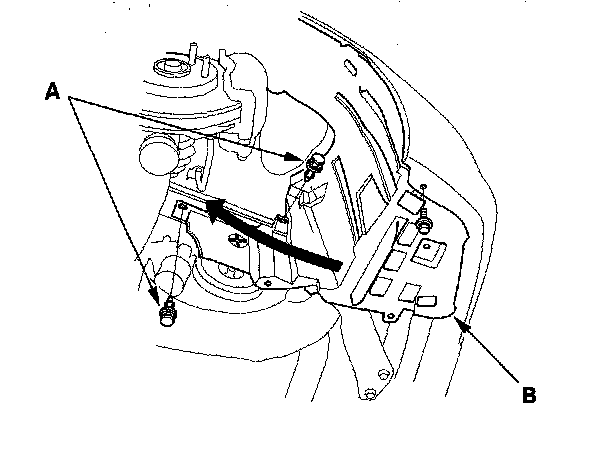 A

B