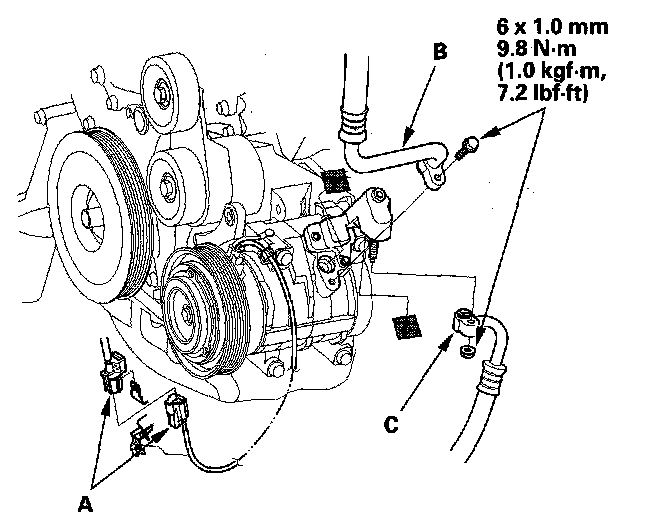 6 x 1.0 mm
9.8 N·m
(1.0 kgf·m,
7.2 lbf·ft)

B

C

A