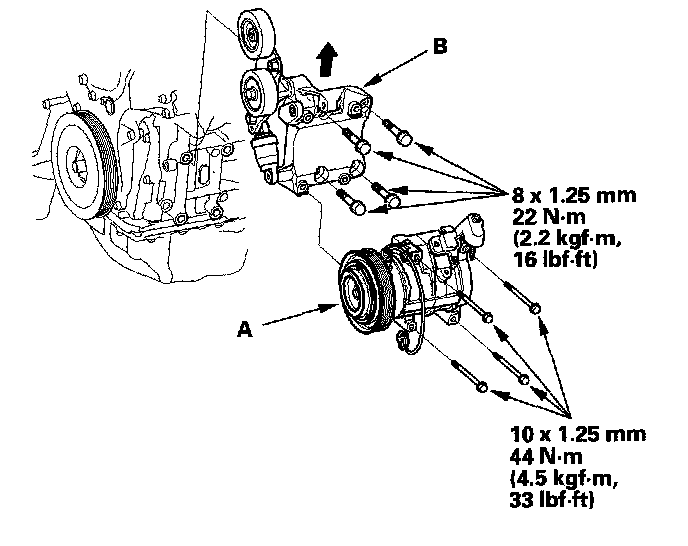 B

8 x 1.25 mm
22 N·m
(2.2 kgf·m,
16 lbf·ft)

A

10 x 1.25 mm
44 N·m
(4.5 kgf·m,
33 lbf·ft)