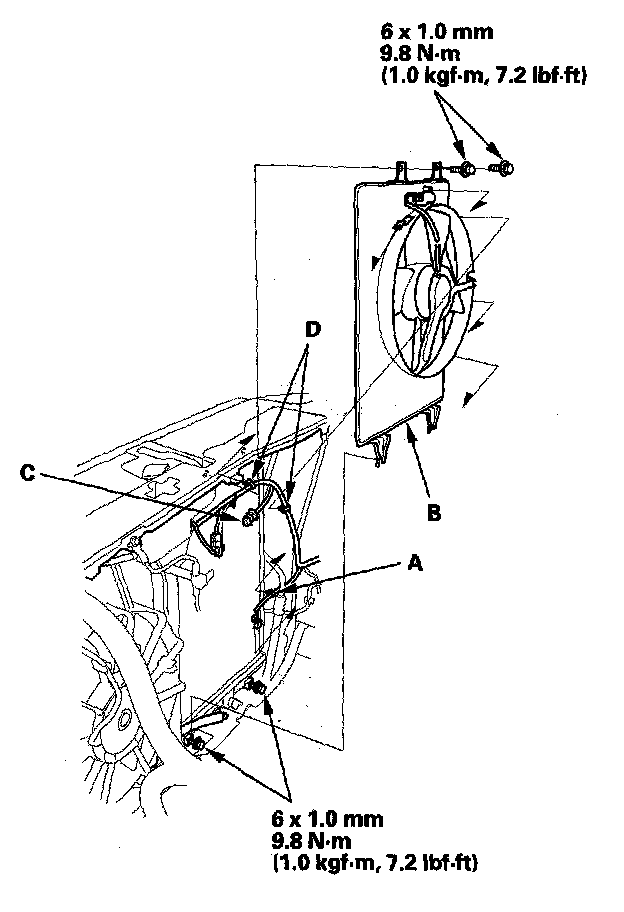 6 x 1.0 mm
9.8 N·m
(1.0 kgf·m, 7.2 lbf·ft)

D

C

B

A

6 x 1.0 mm
9.8 N·m
(1.0 kgf·m, 7.2 lbf·ft)