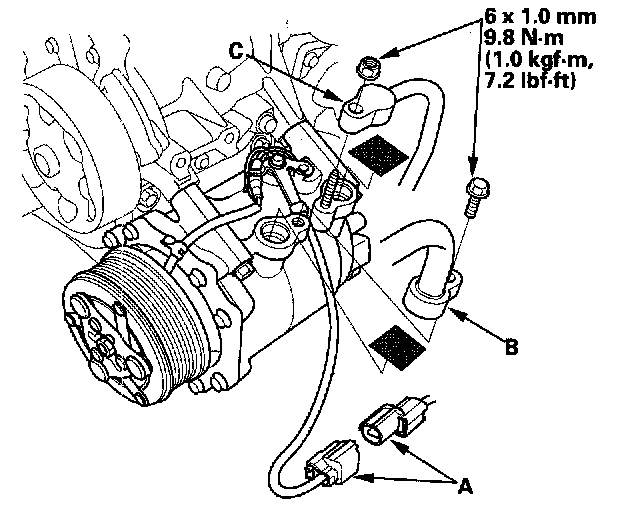 6 x 1.0 mm
9.8 N·m
(1.0 kgf·m,
7.2 lbf·ft)

C

B

A