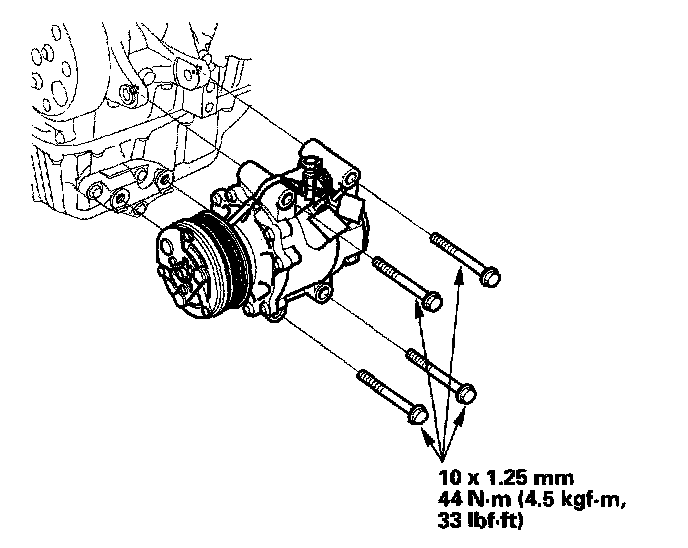 10 x 1.25 mm
44 N·m (4.5 kgf·m,
33 lbf·ft)