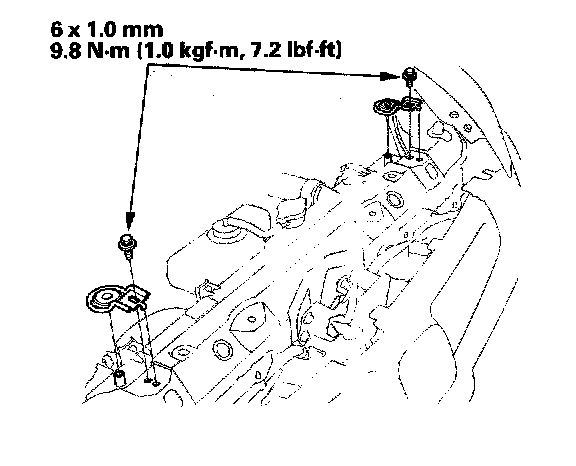 6 x 1.0 mm
9.8 N·m (1.0 kgf·m, 7.2 lbf·ft)