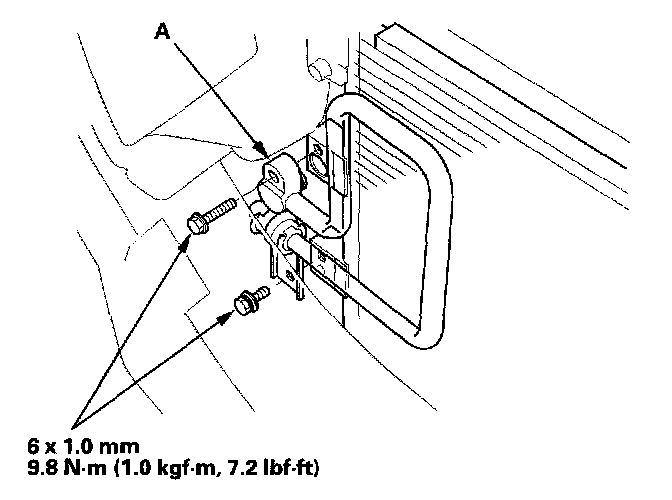 A

6 x 1.0 mm
9.8 N·m (1.0 kgf·m, 7.2 lbf·ft)