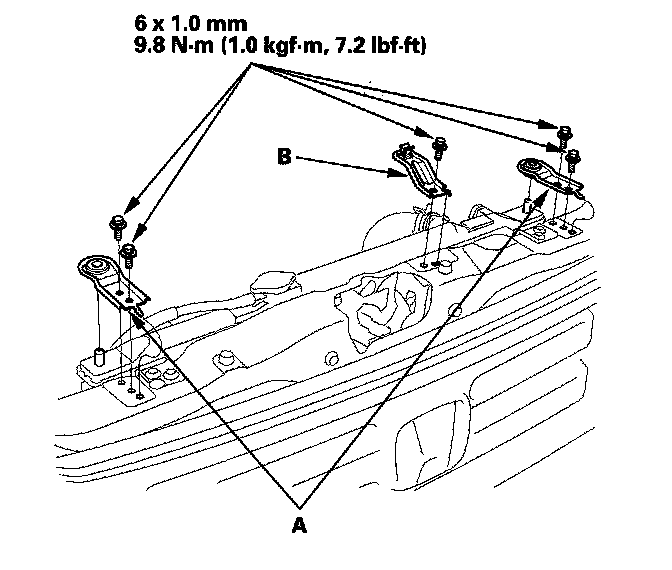 6 x 1.0 mm
9.8 N·m (1.0 kgf·m, 7.2 lbf·ft)

B

A