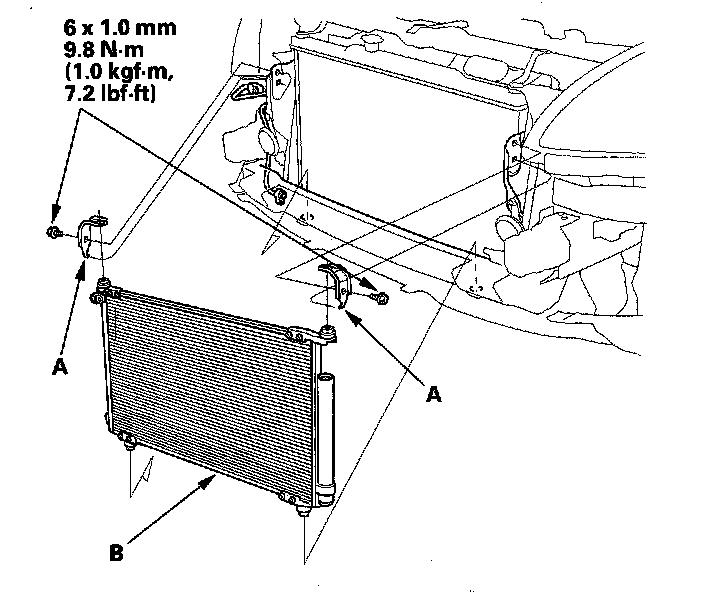 6 x 1.0 mm
9.8 N·m
(1.0 kgf·m,
7.2 lbf·ft)

A

A

B