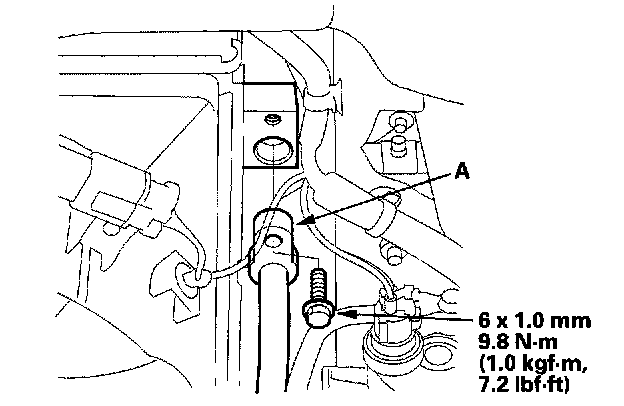 A

6 x 1.0 mm
9.8 N·m
(1.0 kgf·m,
7.2 lbf·ft)