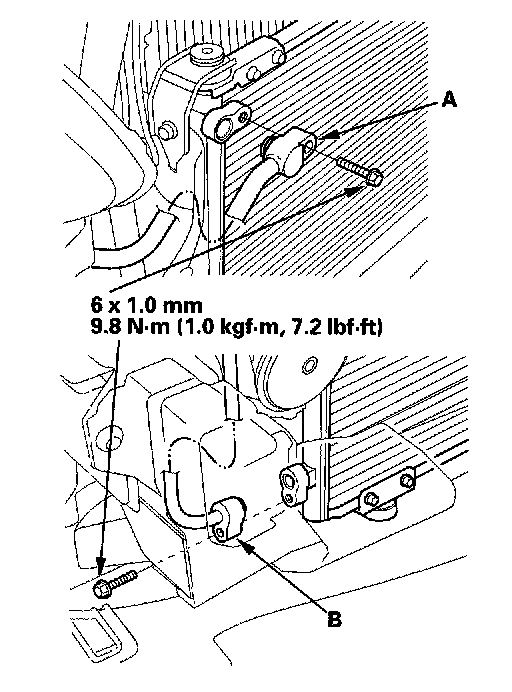 A

6 x 1.0 mm
9.8 N·m (1.0 kgf·m, 7.2 lbf·ft)

B