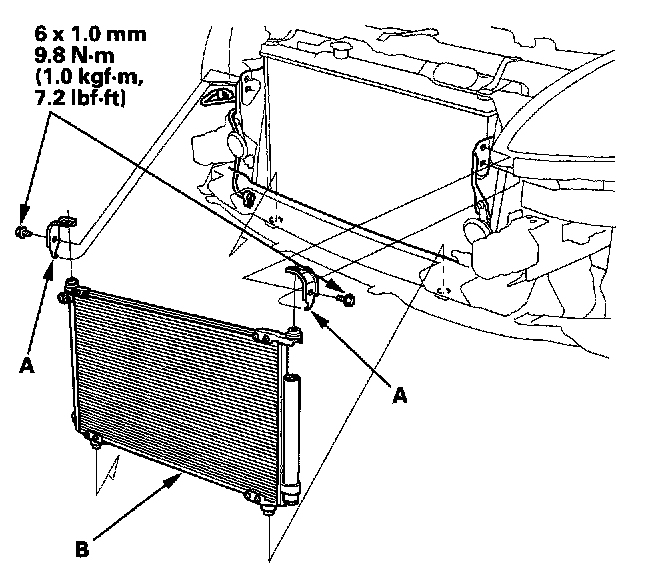 6 x 1.0 mm
9.8 N·m
(1.0 kgf·m,
7.2 lbf·ft)

A

A

B