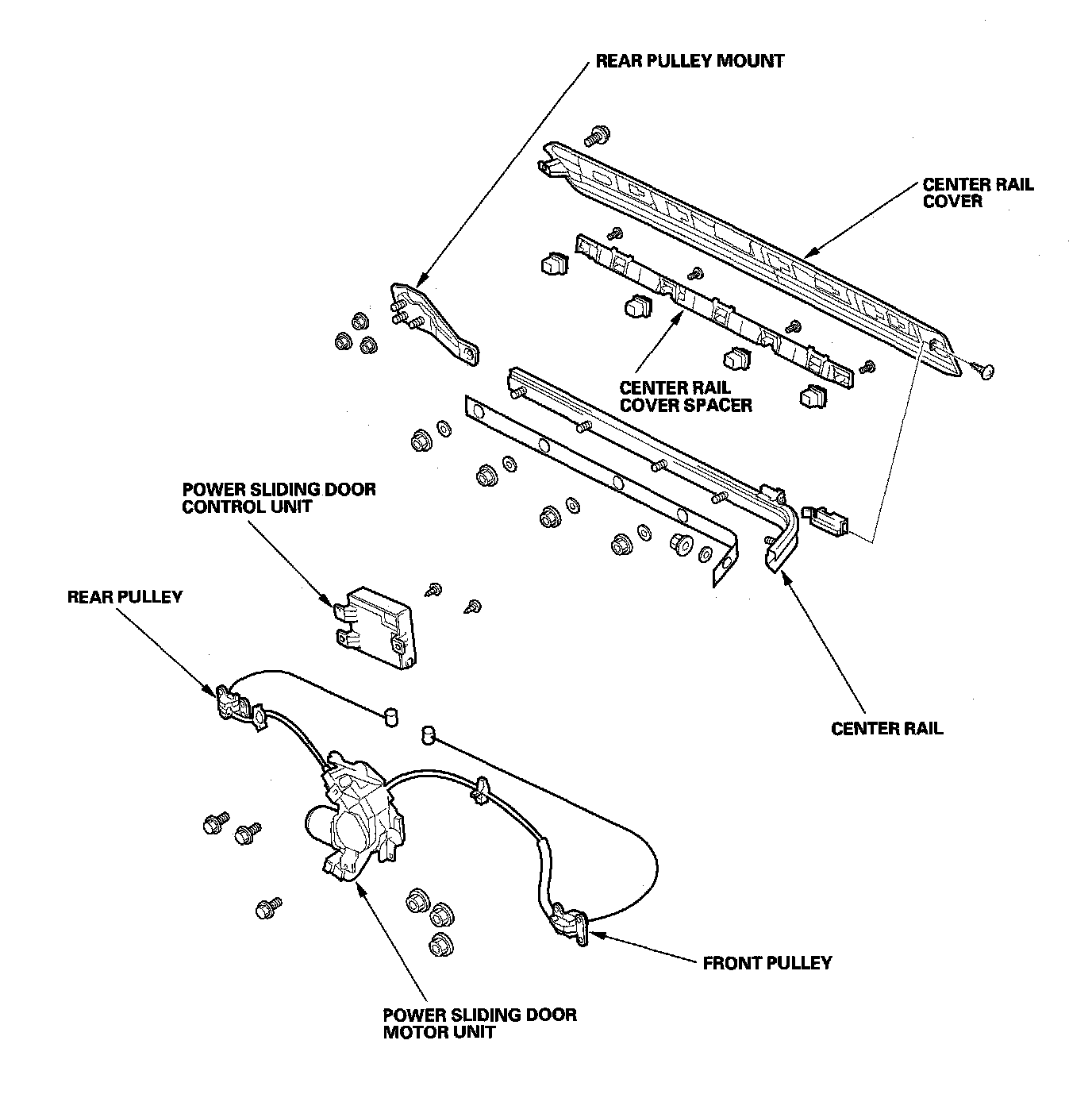 REAR PULLEY MOUNT

CENTER RAIL COVER

CENTER RAIL COVER SPACER

POWER SLIDING DOOR CONTROL UNIT

REAR PULLEY

CENTER RAIL

FRONT PULLEY

POWER SLIDING DOOR MOTOR UNIT