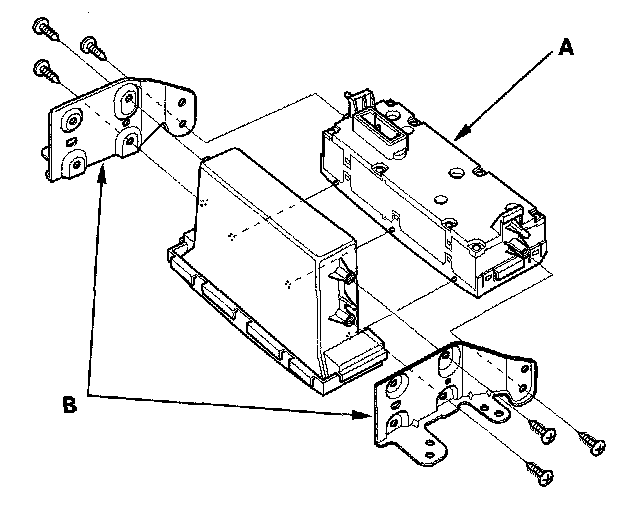 A

B