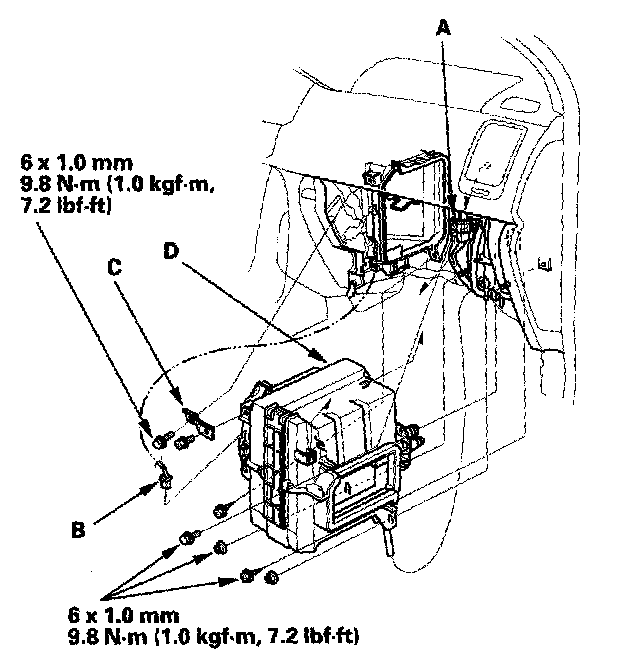 A

6 x 1.0 mm
9.8 N·m (1.0 kgf·m, 7.2 lbf·ft)

C

D

B

6 x 1.0 mm
9.8 N·m (1.0 kgf·m, 7.2 lbf·ft)