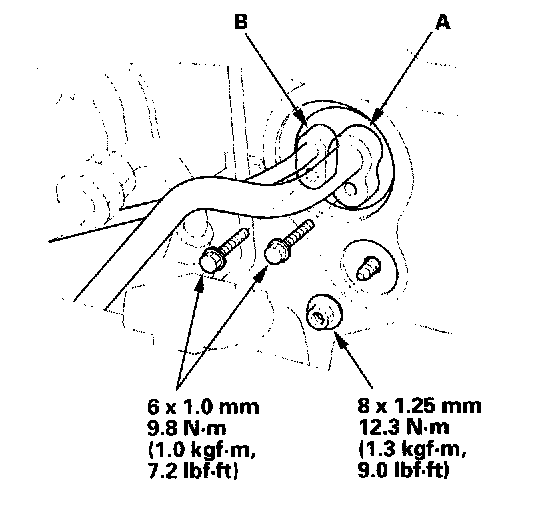 B

A

6 x 1.0 mm
9.8 N·m
(1.0 kgf·m,
7.2 lbf·ft)

8 x 1.25 mm
12.3 N·m
(1.3 kgf·m,
9.0 lbf·ft)