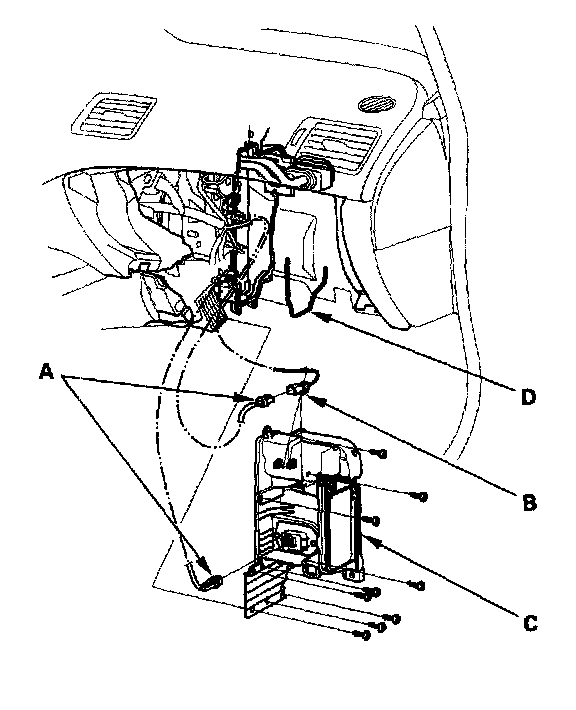 A

D

B

C