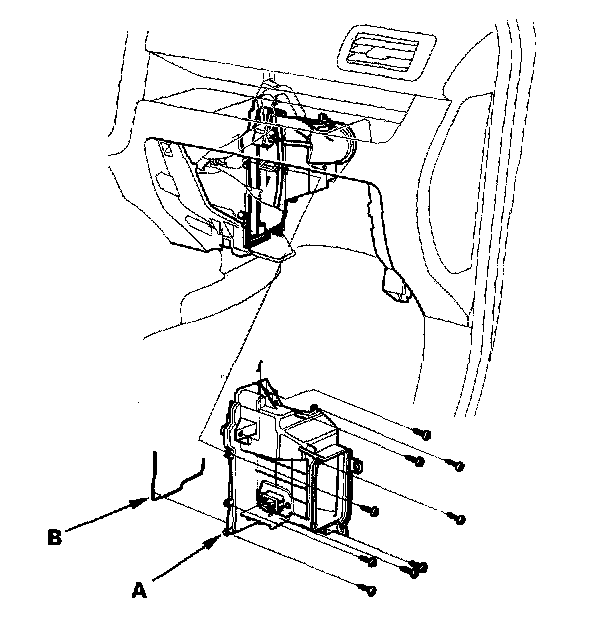 B
A