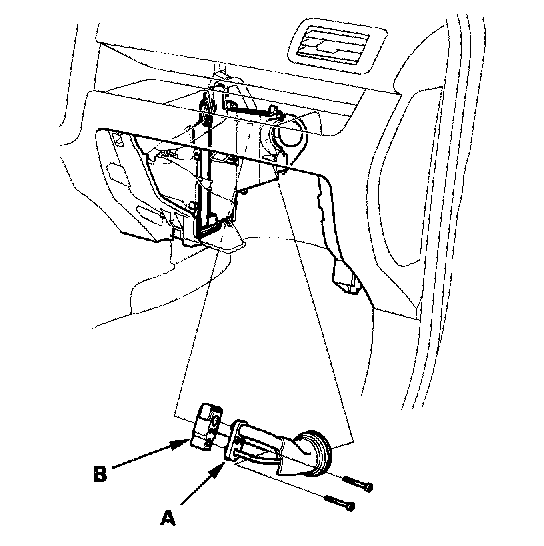 B
A