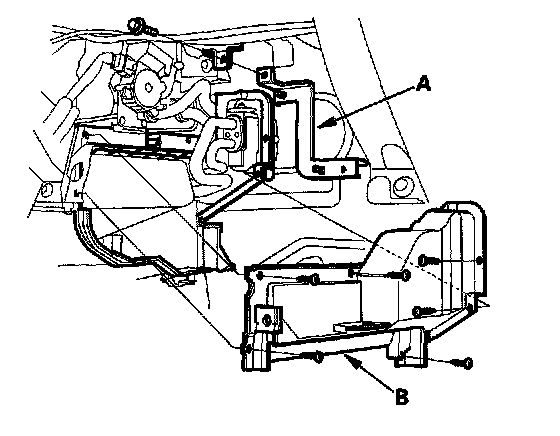 A

B