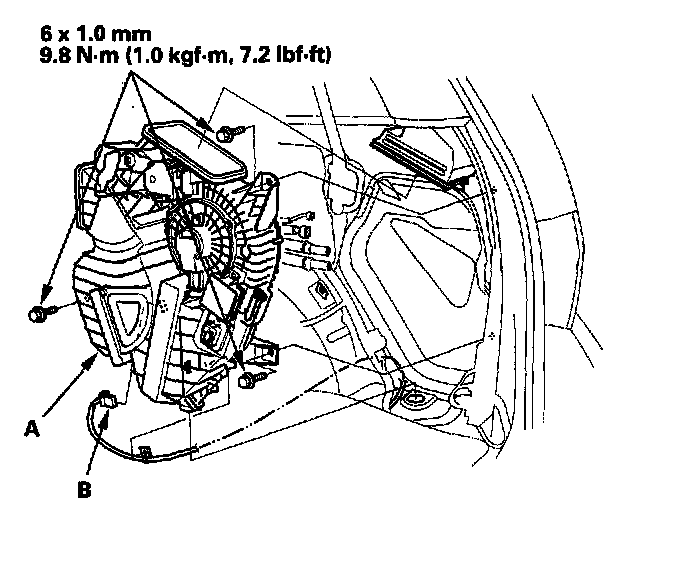 6 x 1.0 mm
9.8 N·m (1.0 kgf·m, 7.2 lbf·ft)

A

B