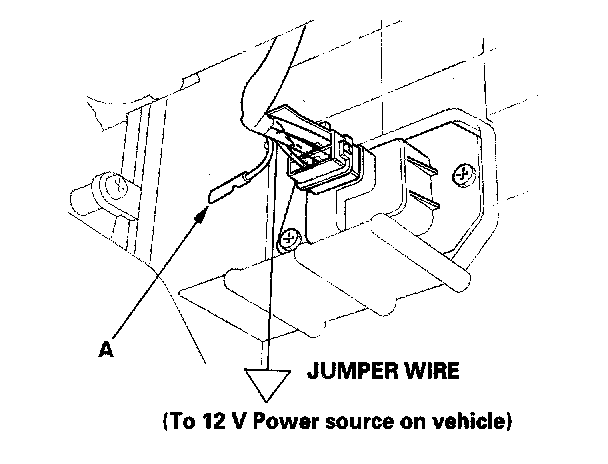 A

JUMPER WIRE

(To 12 V Power source on vehicle)