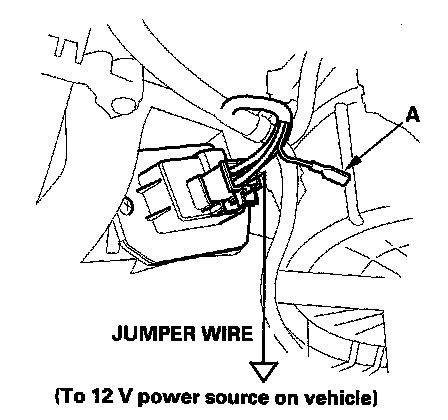 A

JUMPER WIRE

(To 12 V power source on vehicle)