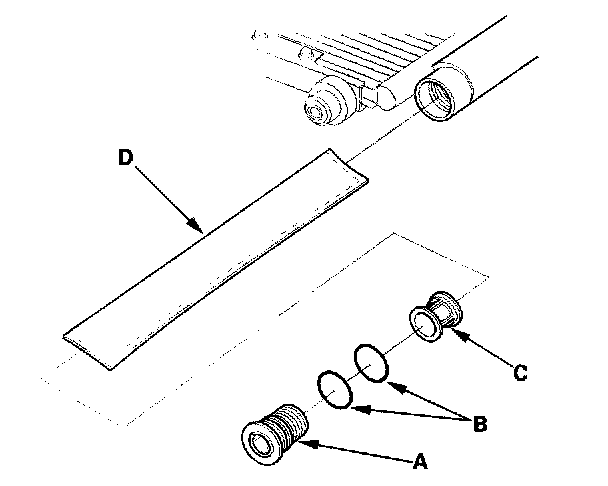 D

C

B

A