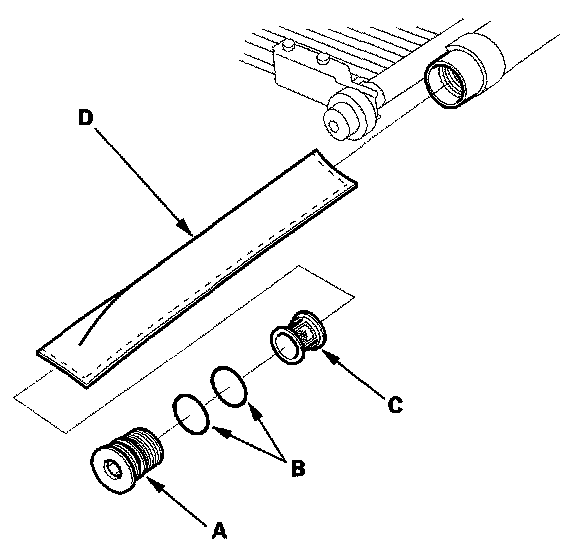 D

C

B

A