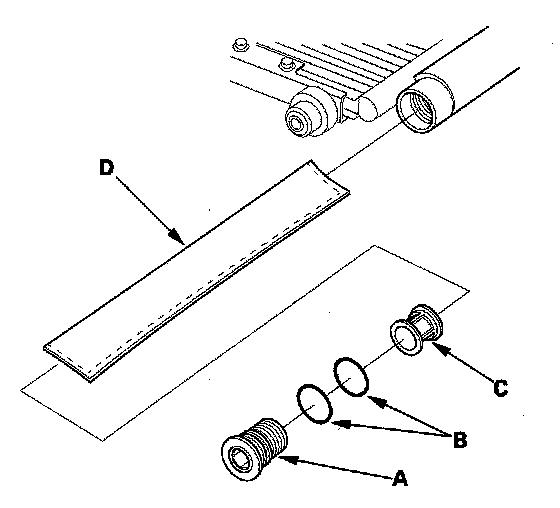 D
C
B
A