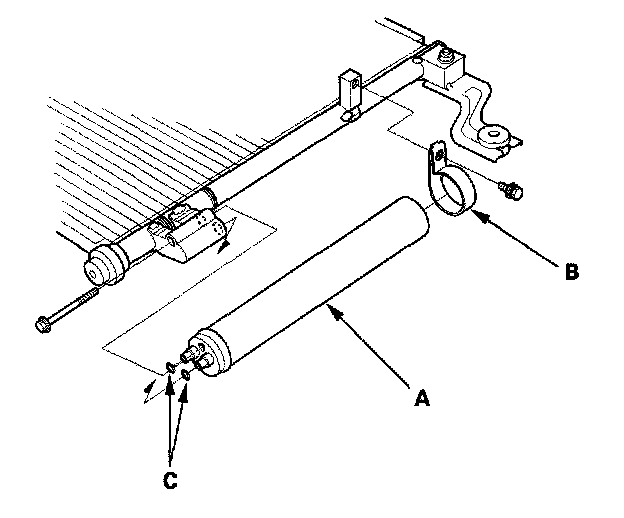 B

A

C