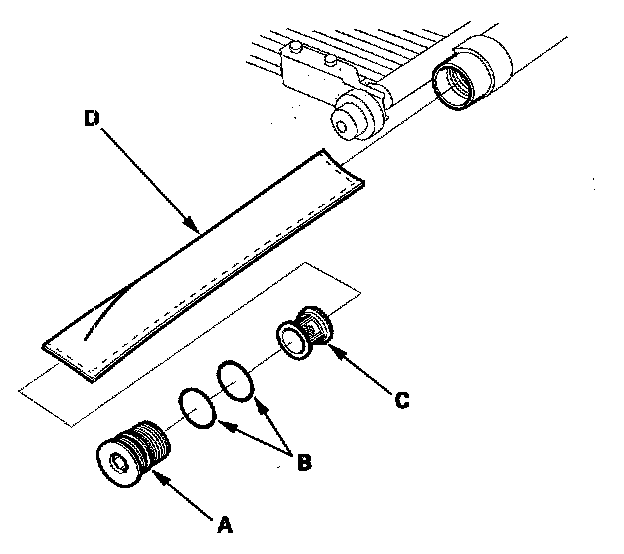 D

C

B

A