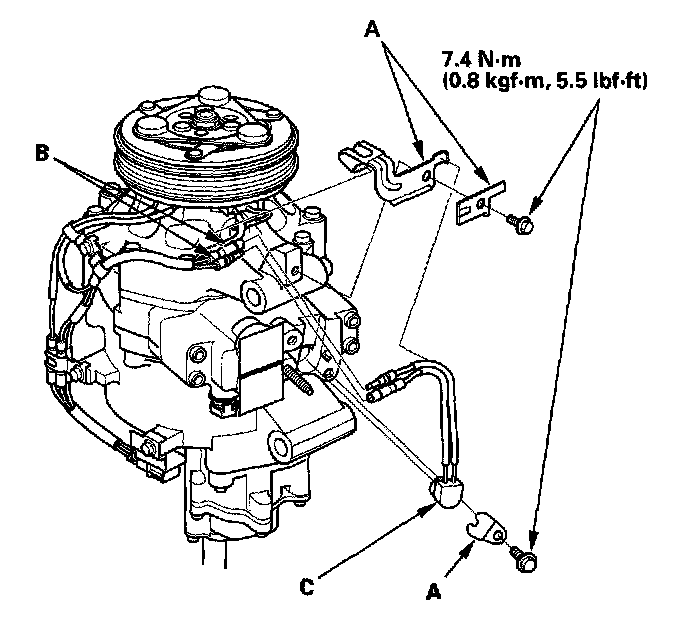 A

7.4 N·m
(0.8 kgf·m, 5.5 lbf·ft)

B

C

A