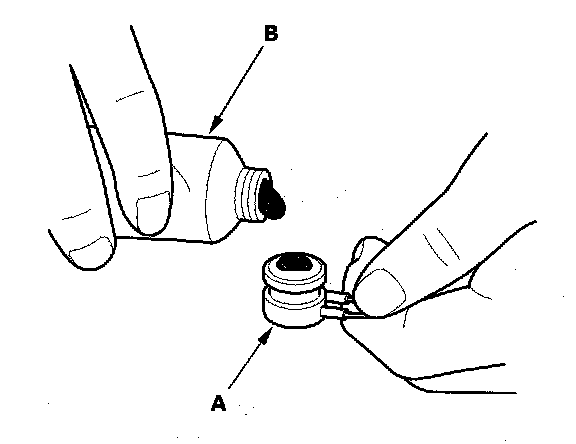 B

A