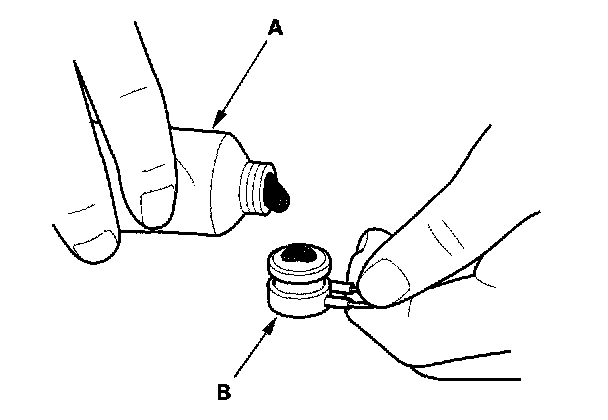 A

B