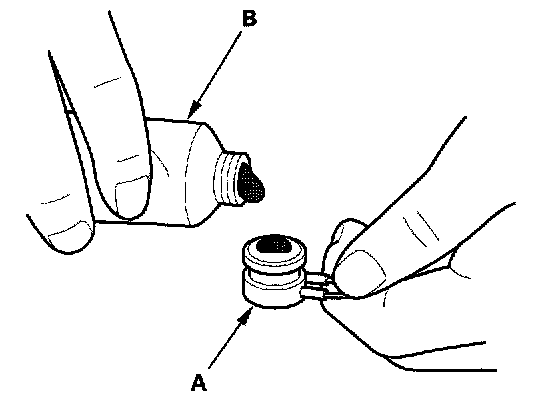 B

A