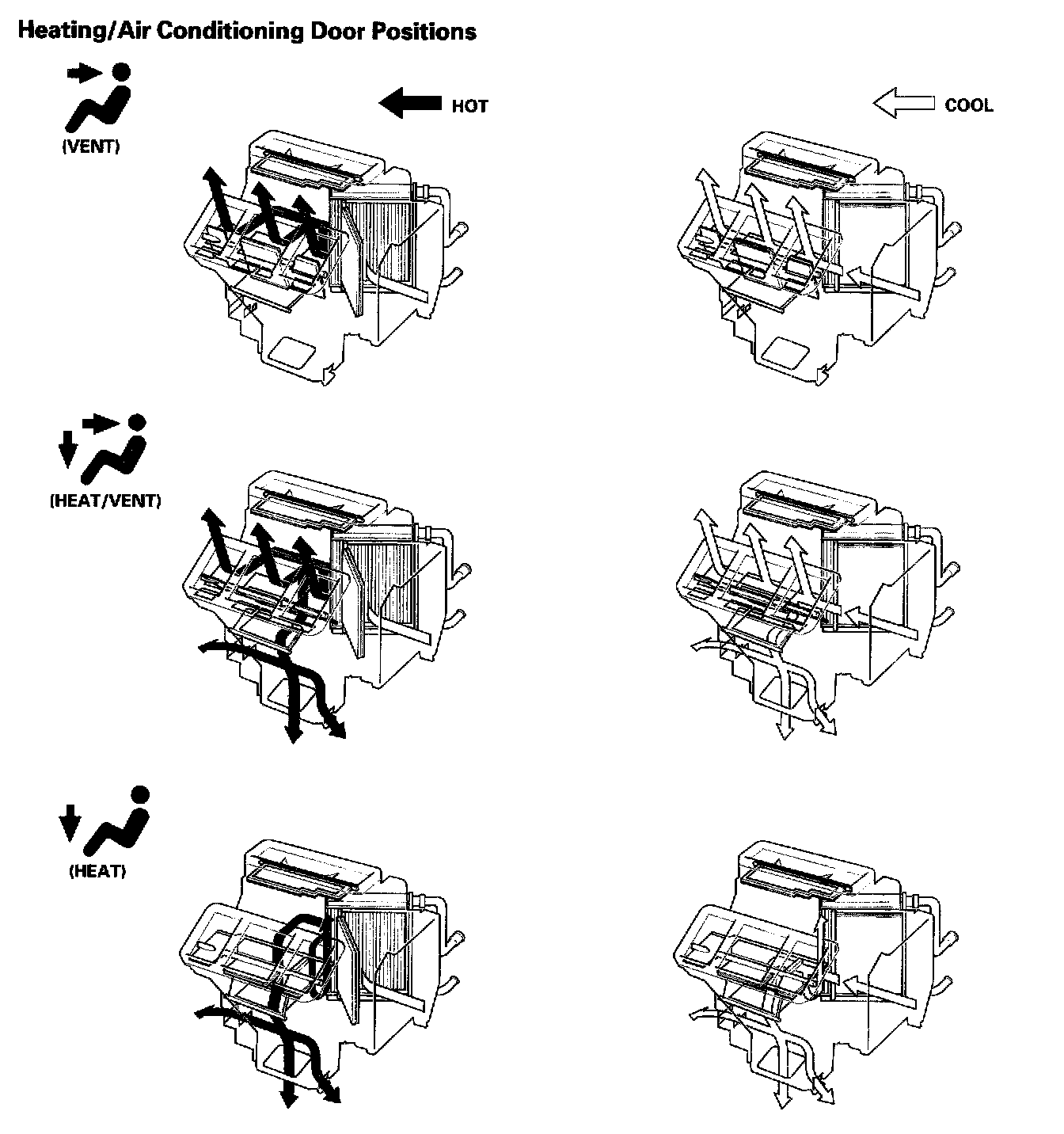 Heating/Air Conditioning Door Positions

(VENT)

HOT

COOL

(HEAT/VENT)

(HEAT)