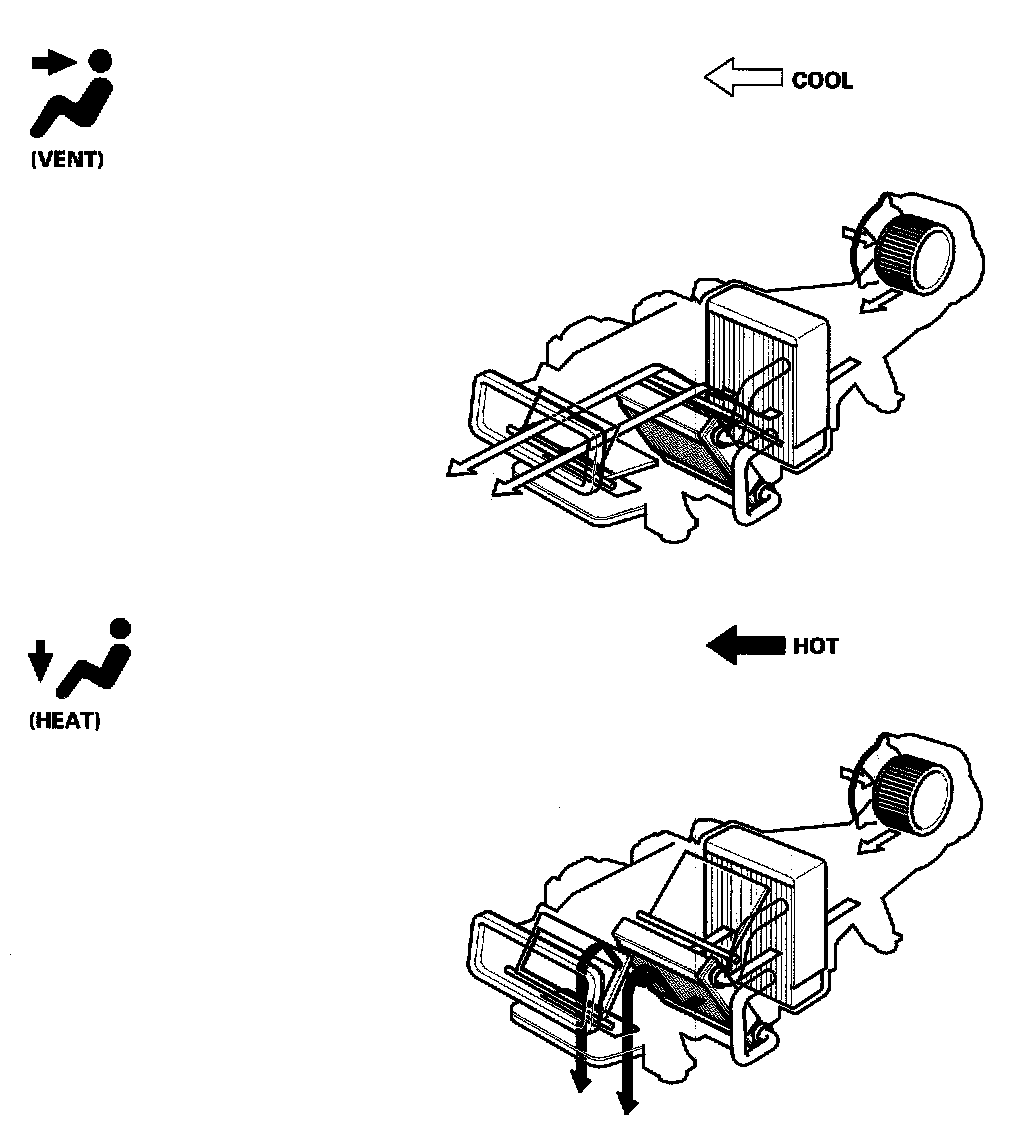 (VENT)

COOL

(HEAT)

HOT