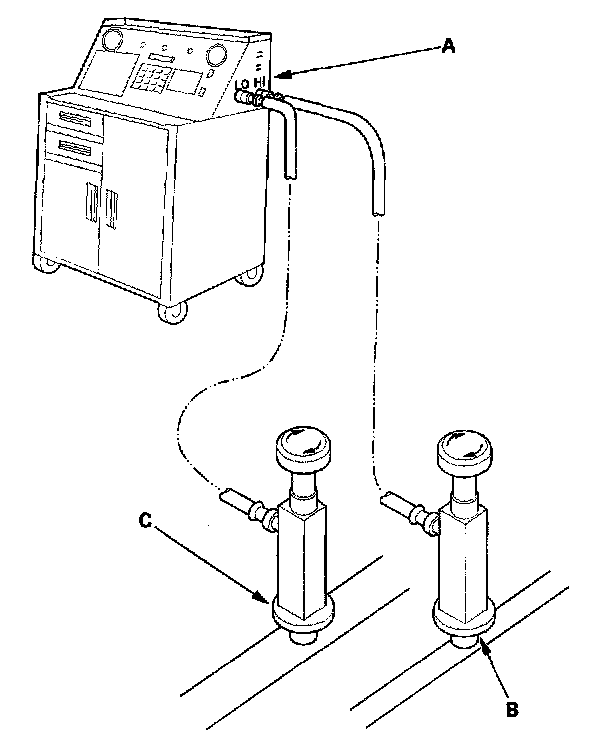 A
LO HI
C
B