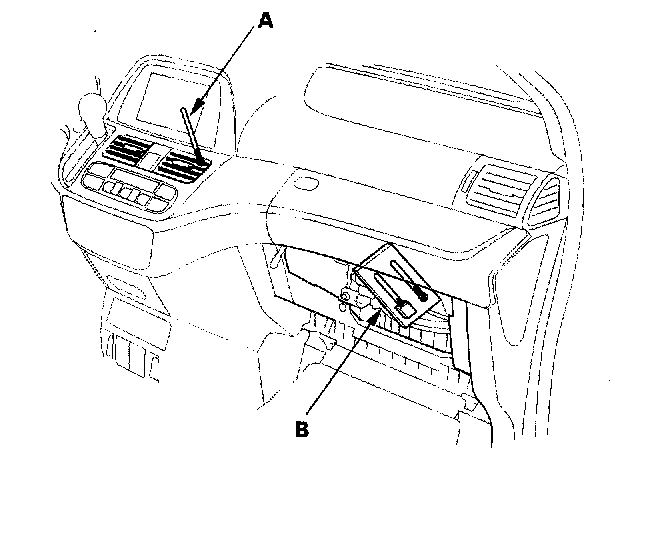 A

B