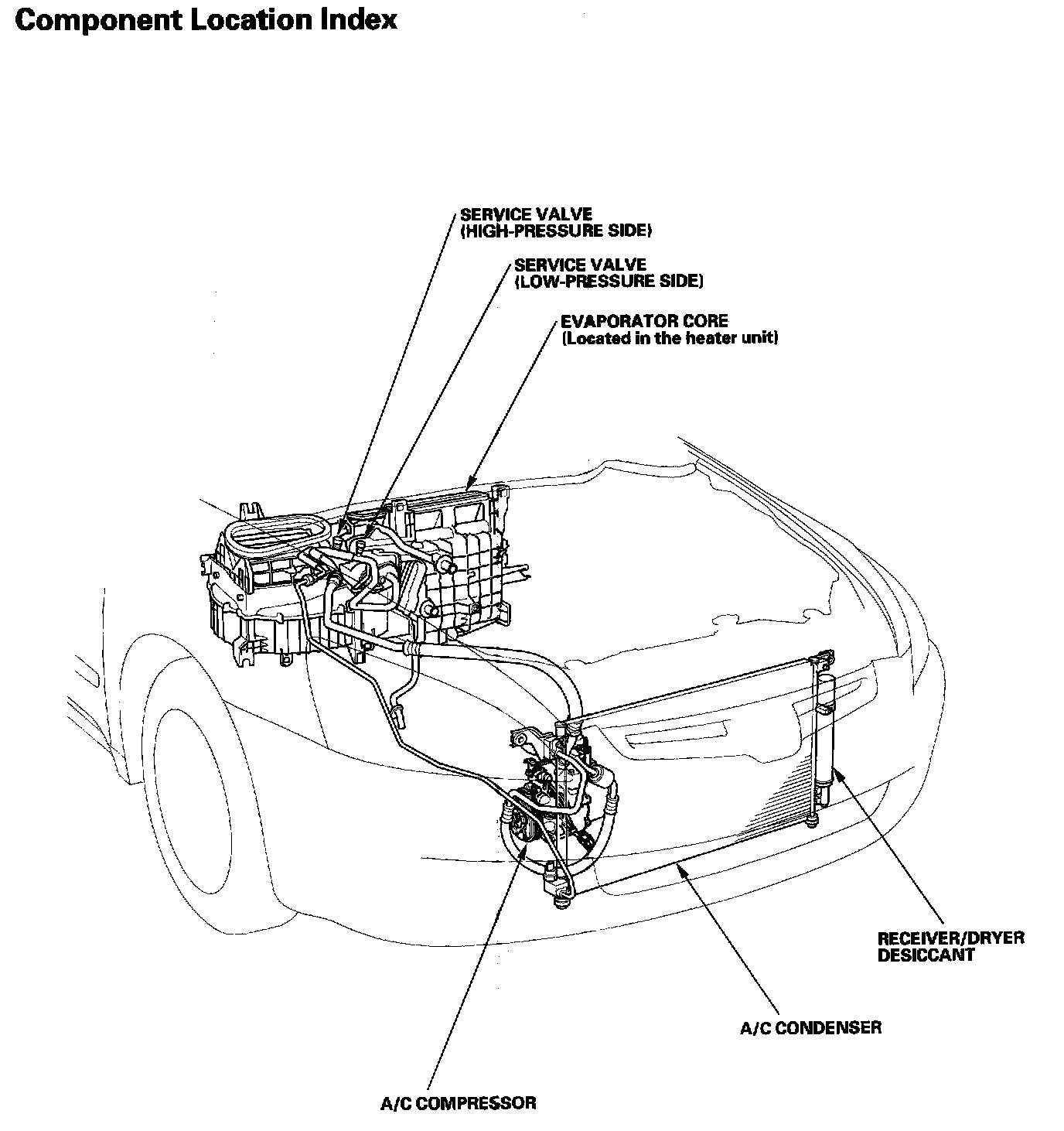 Component Location Index

SERVICE VALVE
(HIGH-PRESSURE SIDE)

SERVICE VALVE
(LOW-PRESSURE SIDE)

EVAPORATOR CORE
(Located in the heater unit)

RECEIVER/DRYER
DESICCANT

A/C CONDENSER

A/C COMPRESSOR