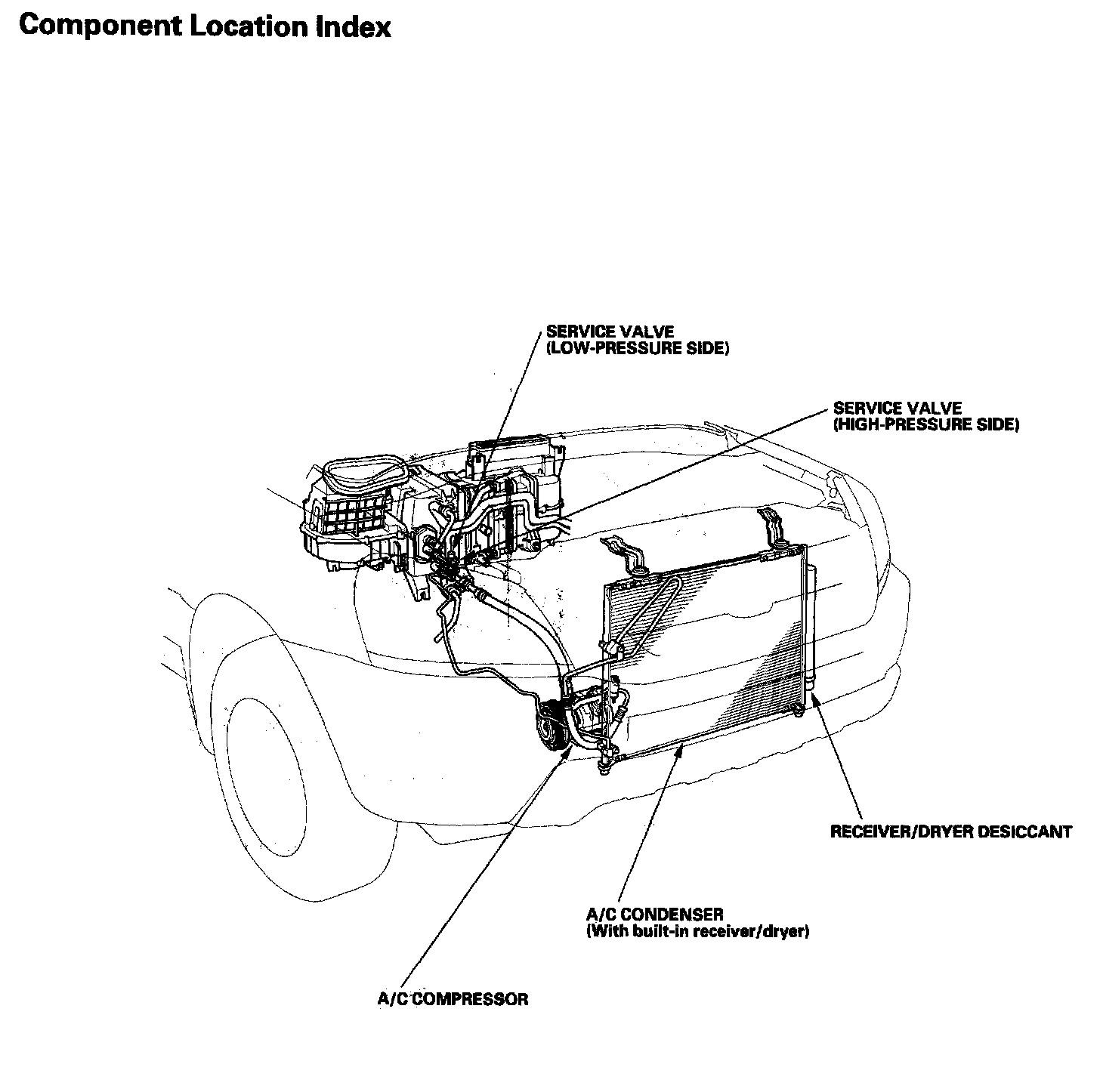 Component Location Index

SERVICE VALVE
(LOW-PRESSURE SIDE)

SERVICE VALVE
(HIGH-PRESSURE SIDE)

RECEIVER/DRYER DESICCANT

A/C CONDENSER
(With built-in receiver/dryer)

A/C COMPRESSOR