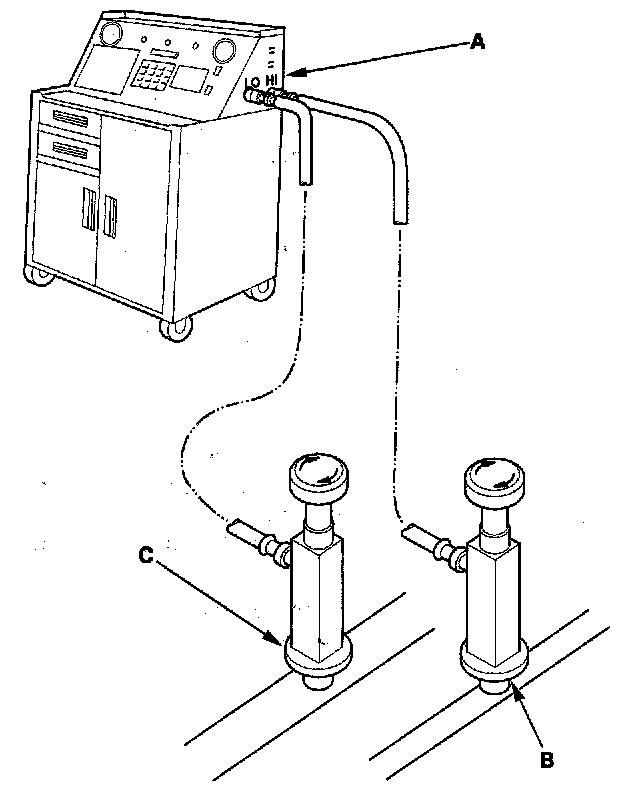 A
LO HI
C
B