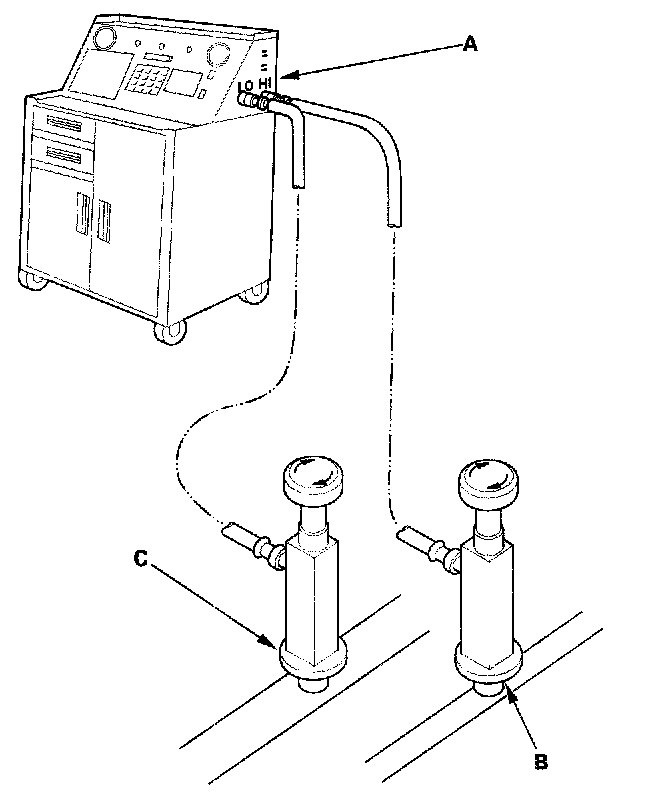 A
LO HI
C
B