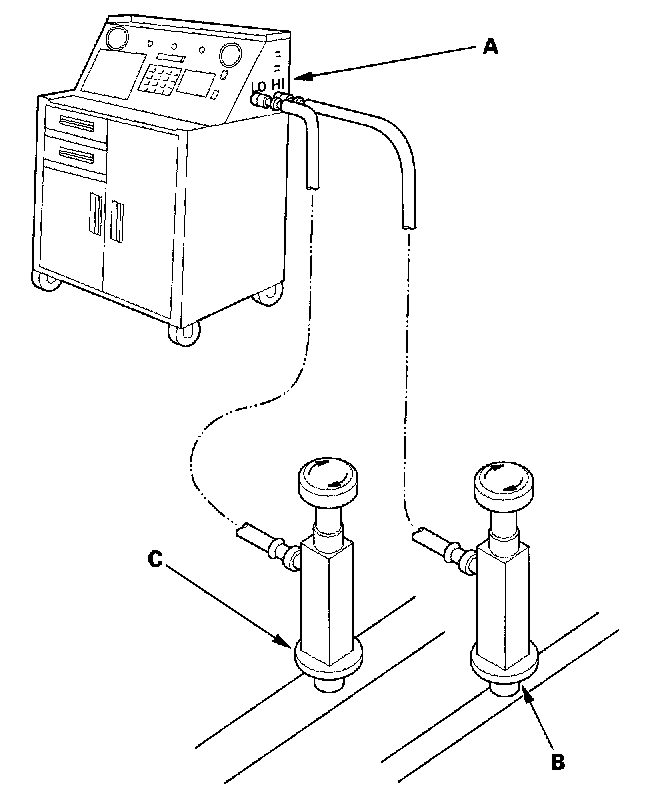 A
LO HI
C
B