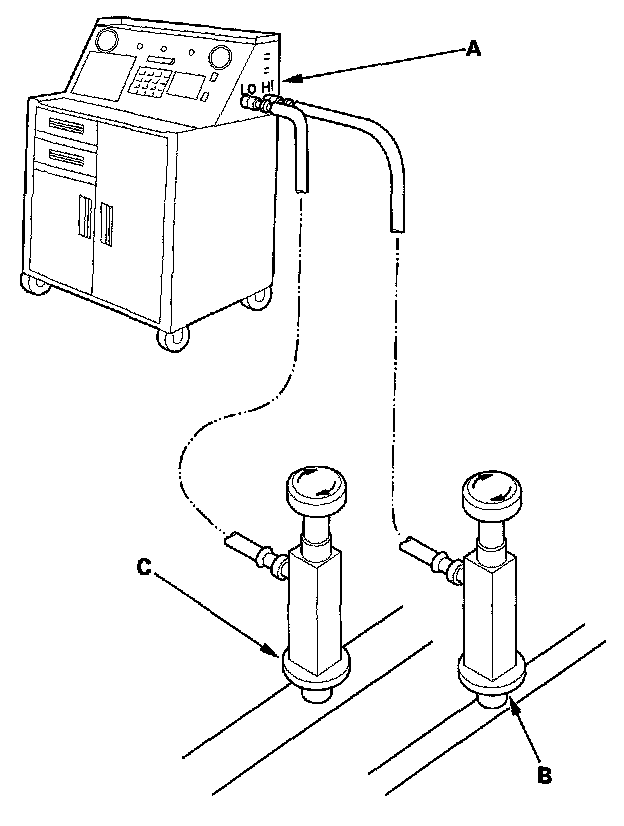 A
LO HI
C
B